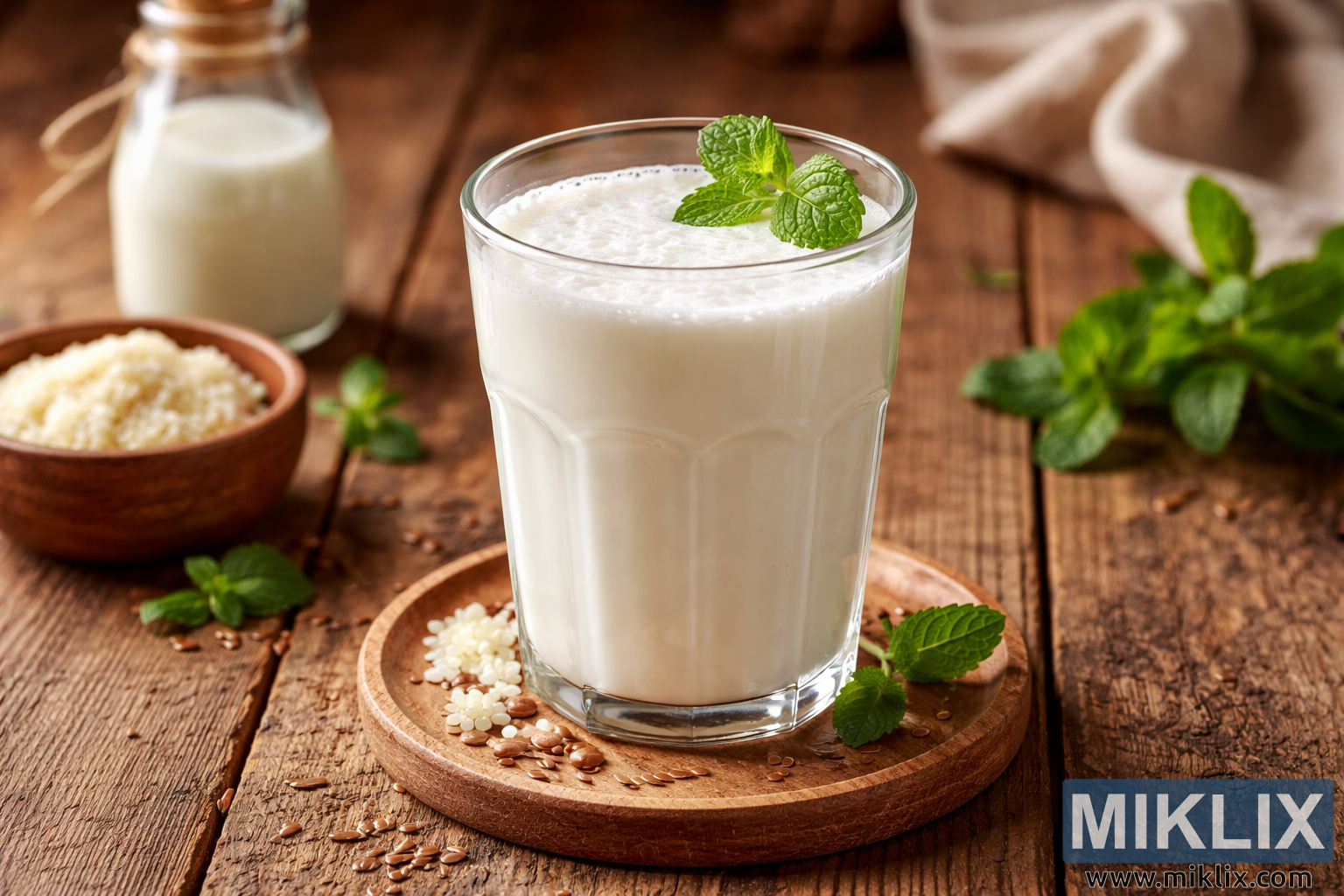 MIKLIX
www.miklix.com