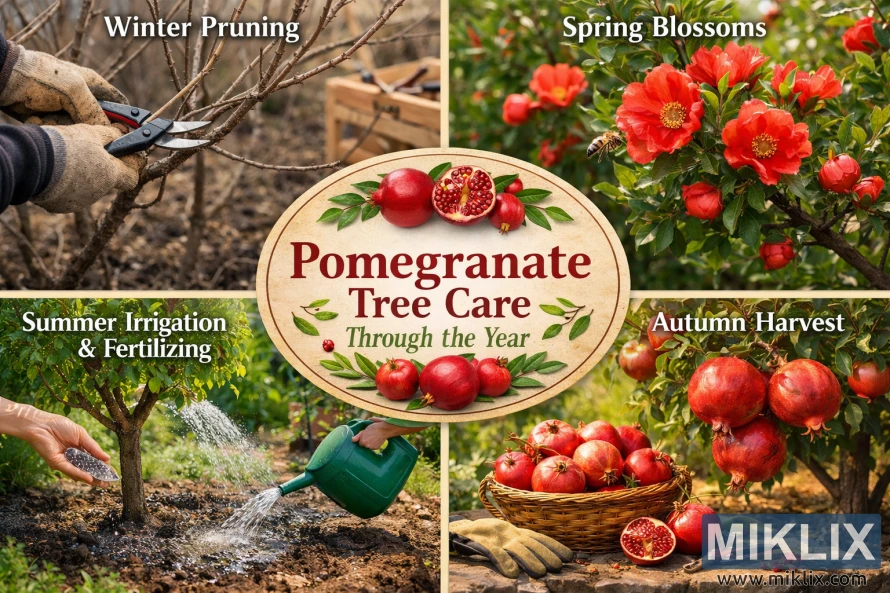 Winter Pruning

Spring Blossoms

Pomegranate Tree Care
Through the Year

Summer Irrigation & Fertilizing

Autumn Harvest

MIKLIX
www.miklix.com